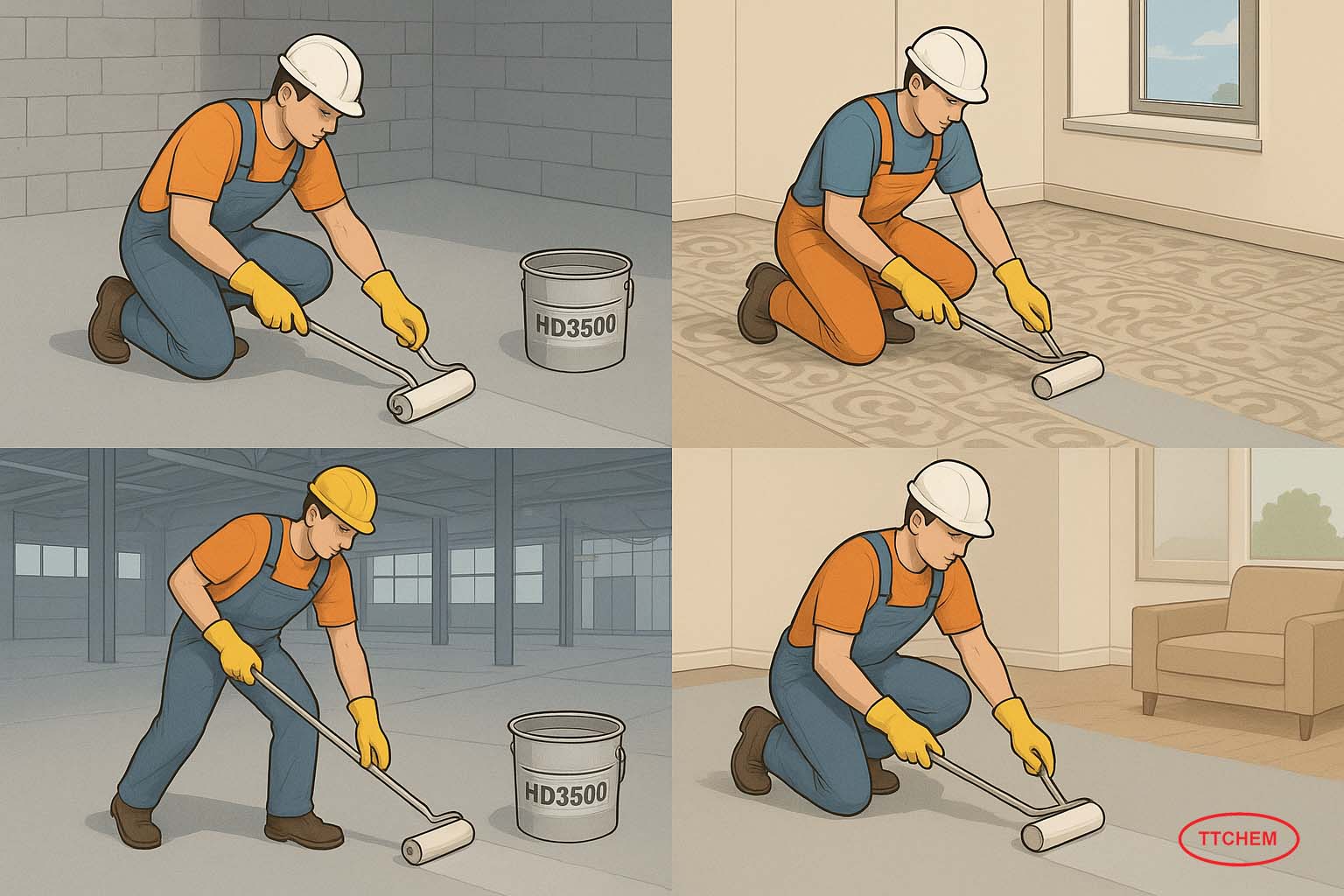 HD3500

HD3500

TTCHEM